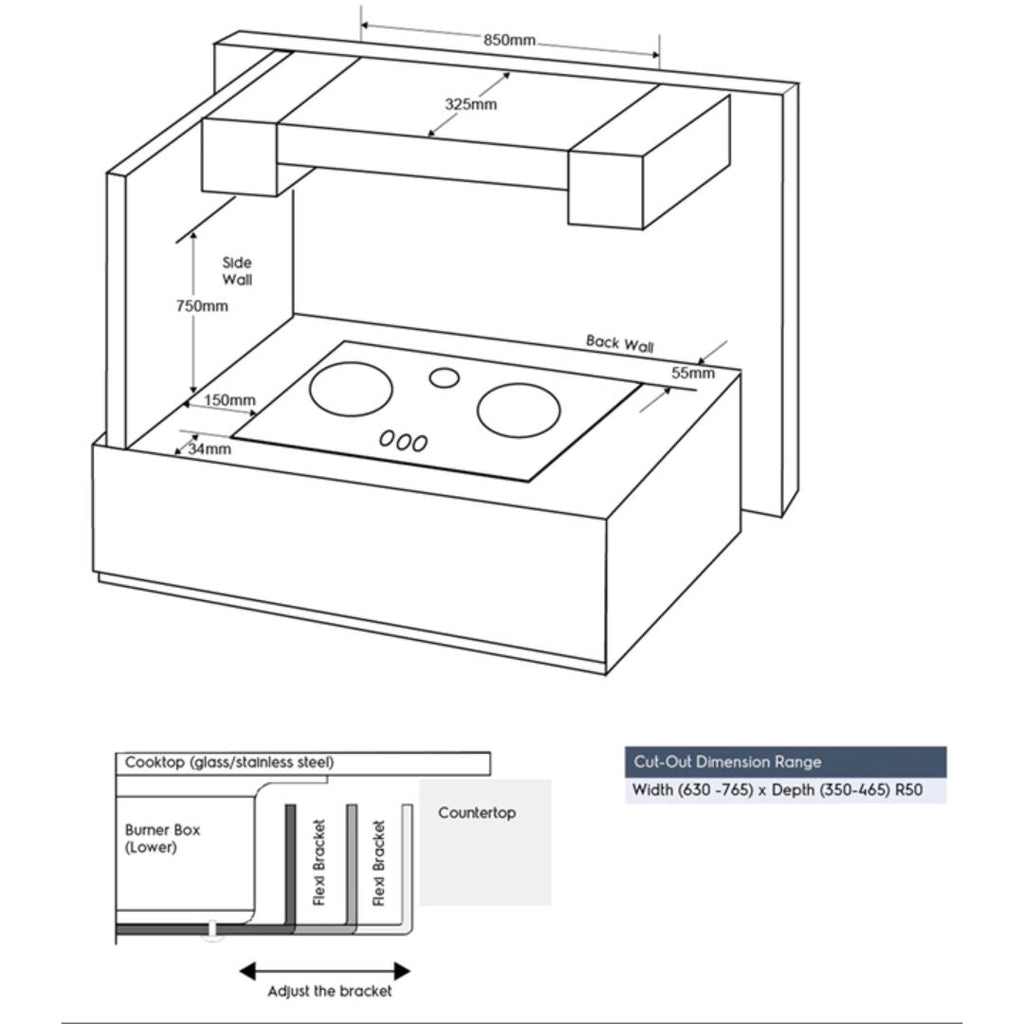 850mm

325mm

Side Wall

750mm

Back Wall

55mm

150mm

34mm

Cooktop (glass/stainless steel)

Burner Box (Lower)

Flexi Bracket

Flexi Bracket

Countertop

Adjust the bracket

| Cut-Out Dimension Range |
|---|
| Width (630 -765) x Depth (350-465) R50 |