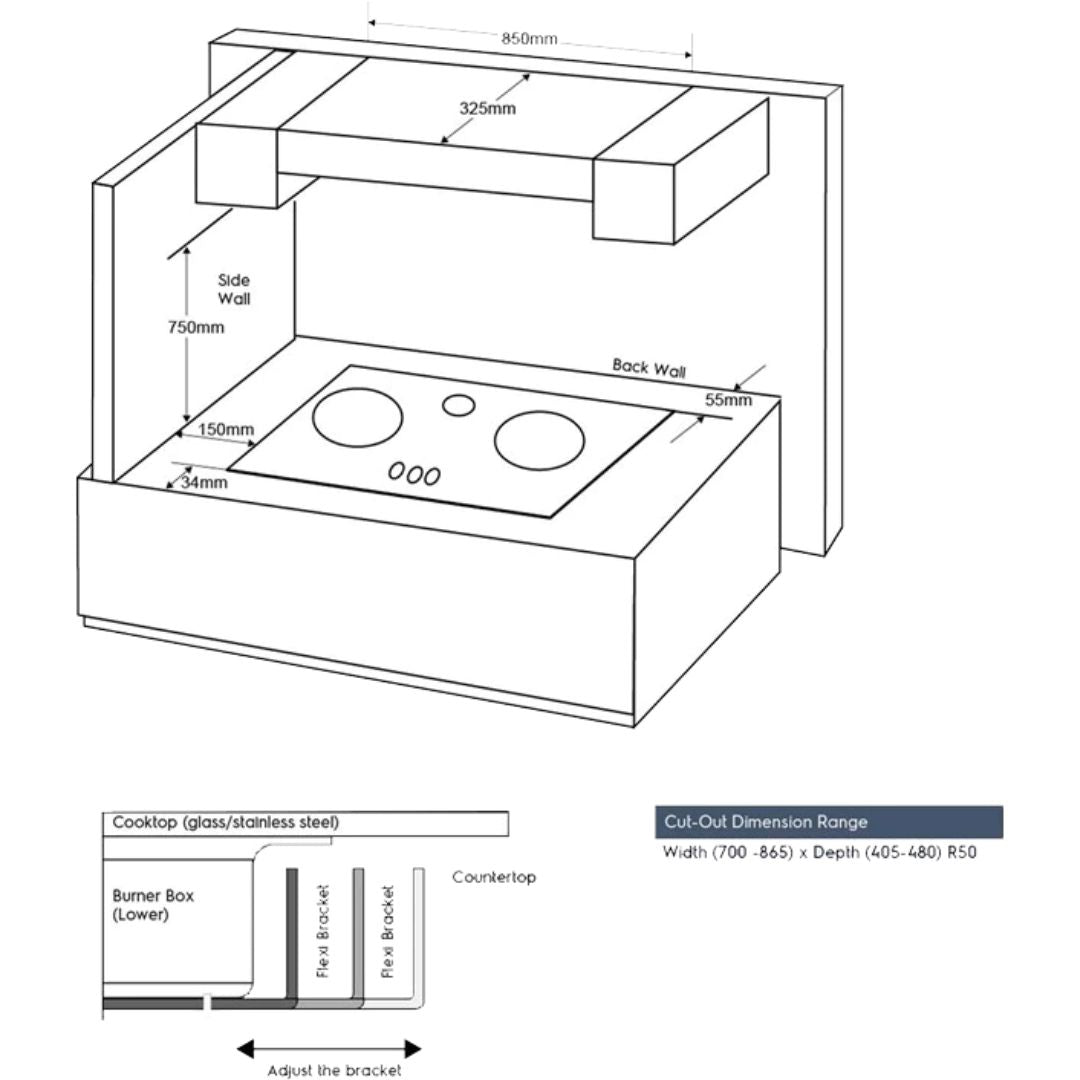 850mm
325mm
Side Wall
750mm
Back Wall
55mm
150mm
34mm

Cooktop (glass/stainless steel)
Burner Box (Lower)
Flexi Bracket
Flexi Bracket
Countertop
Adjust the bracket

Cut-Out Dimension Range
Width (700 -865) x Depth (405-480) R50