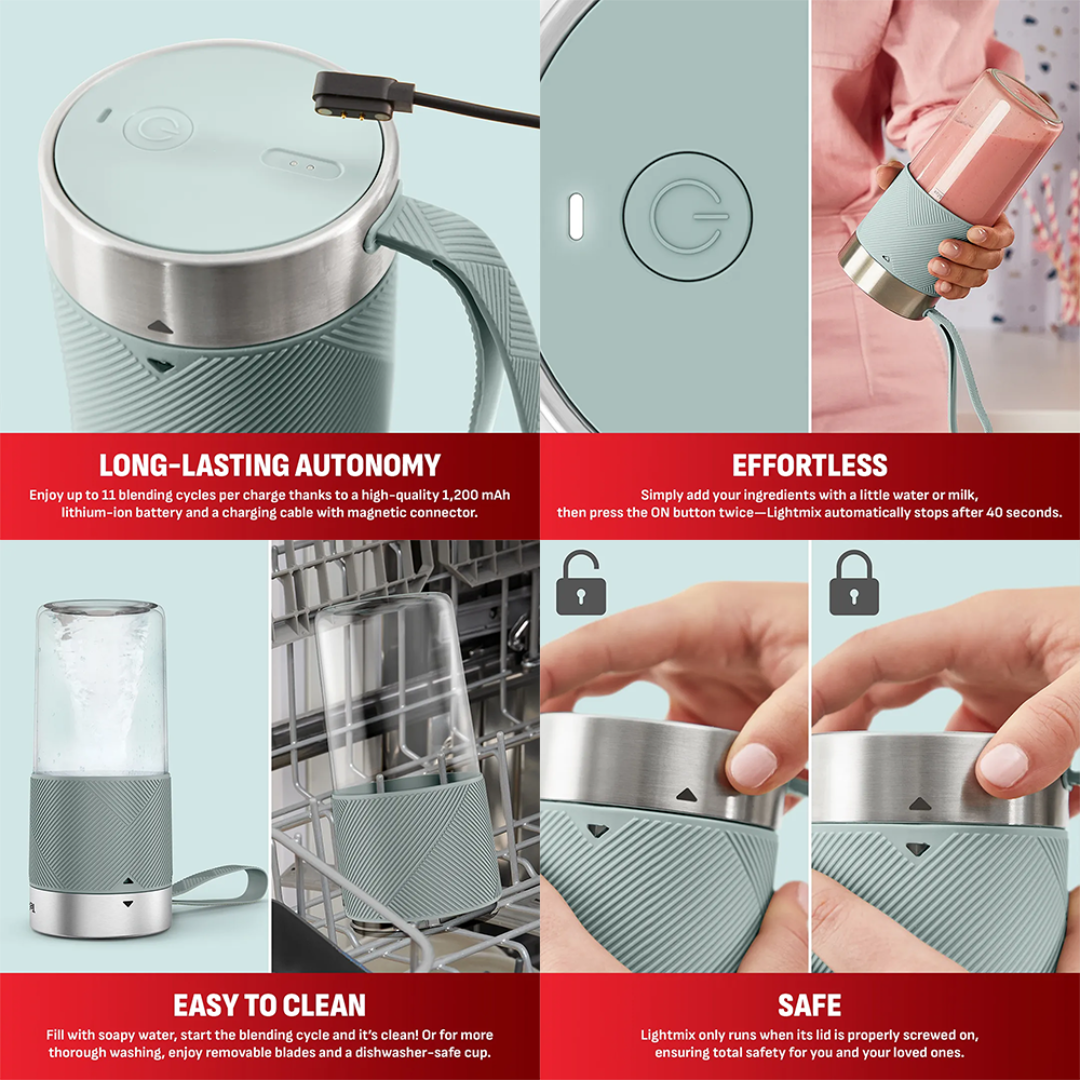 LONG-LASTING AUTONOMY

Enjoy up to 11 blending cycles per charge thanks to a high-quality 1,200 mAh lithium-ion battery and a charging cable with magnetic connector.

EFFORTLESS

Simply add your ingredients with a little water or milk, then press the ON button twice—Lightmix automatically stops after 40 seconds.

EASY TO CLEAN

Fill with soapy water, start the blending cycle and it's clean! Or for more thorough washing, enjoy removable blades and a dishwasher-safe cup.

SAFE

Lightmix only runs when its lid is properly screwed on, ensuring total safety for you and your loved ones.