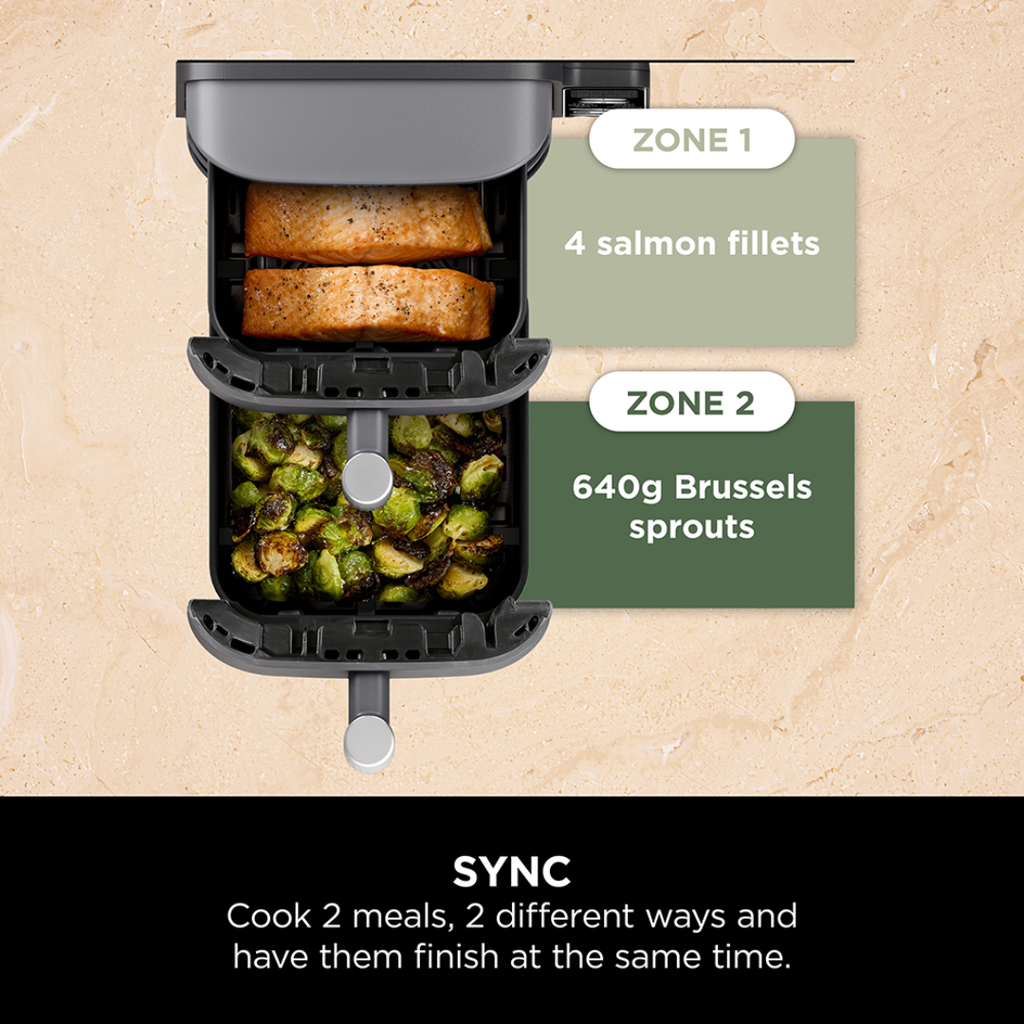 ZONE 1

4 salmon fillets

ZONE 2

640g Brussels sprouts

SYNC

Cook 2 meals, 2 different ways and have them finish at the same time.