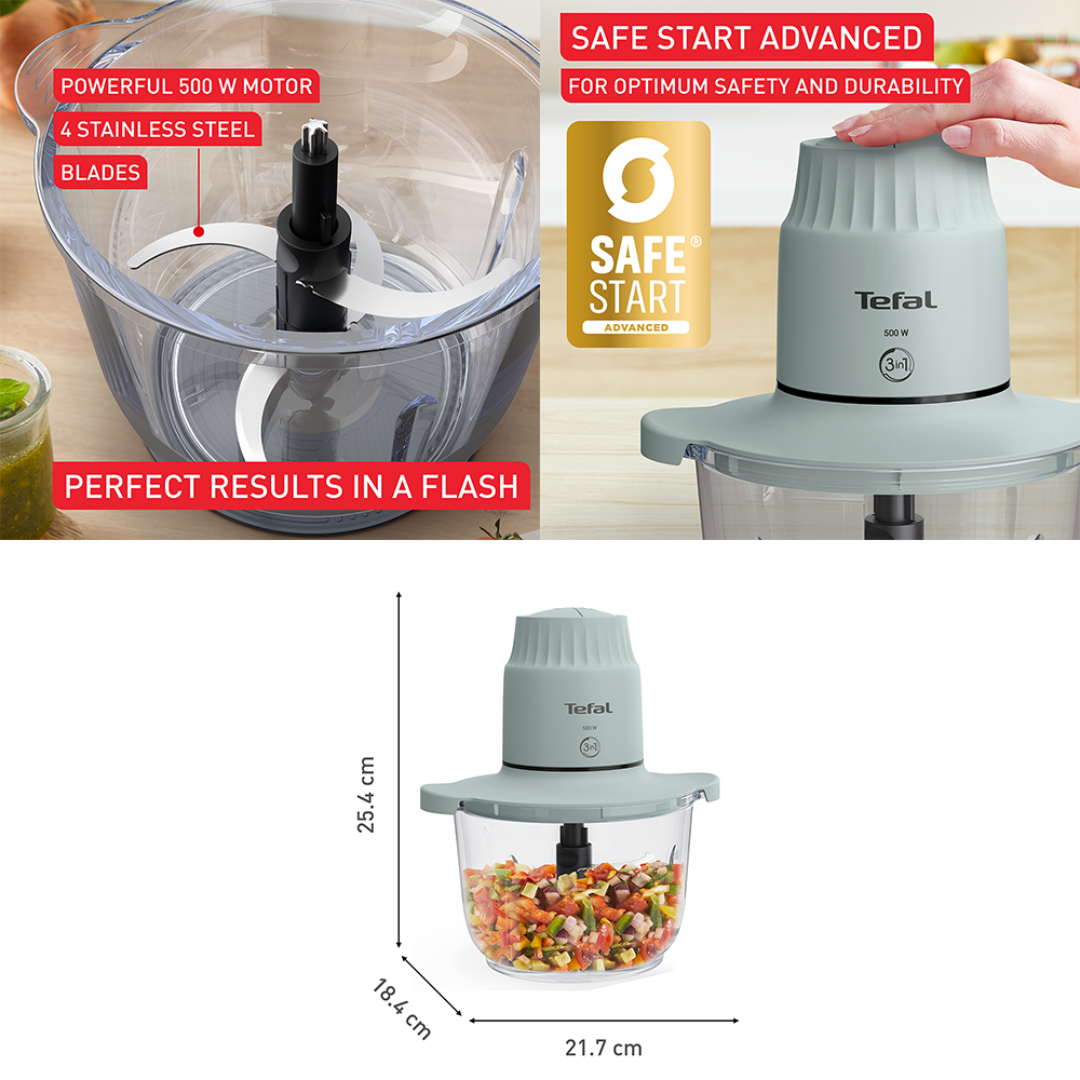 POWERFUL 500 W MOTOR
4 STAINLESS STEEL
BLADES

PERFECT RESULTS IN A FLASH

SAFE START ADVANCED
FOR OPTIMUM SAFETY AND DURABILITY

SAFE® START ADVANCED

Tefal
500 W
3in1

Tefal
500 W
3in1

25.4 cm
18.4 cm
21.7 cm